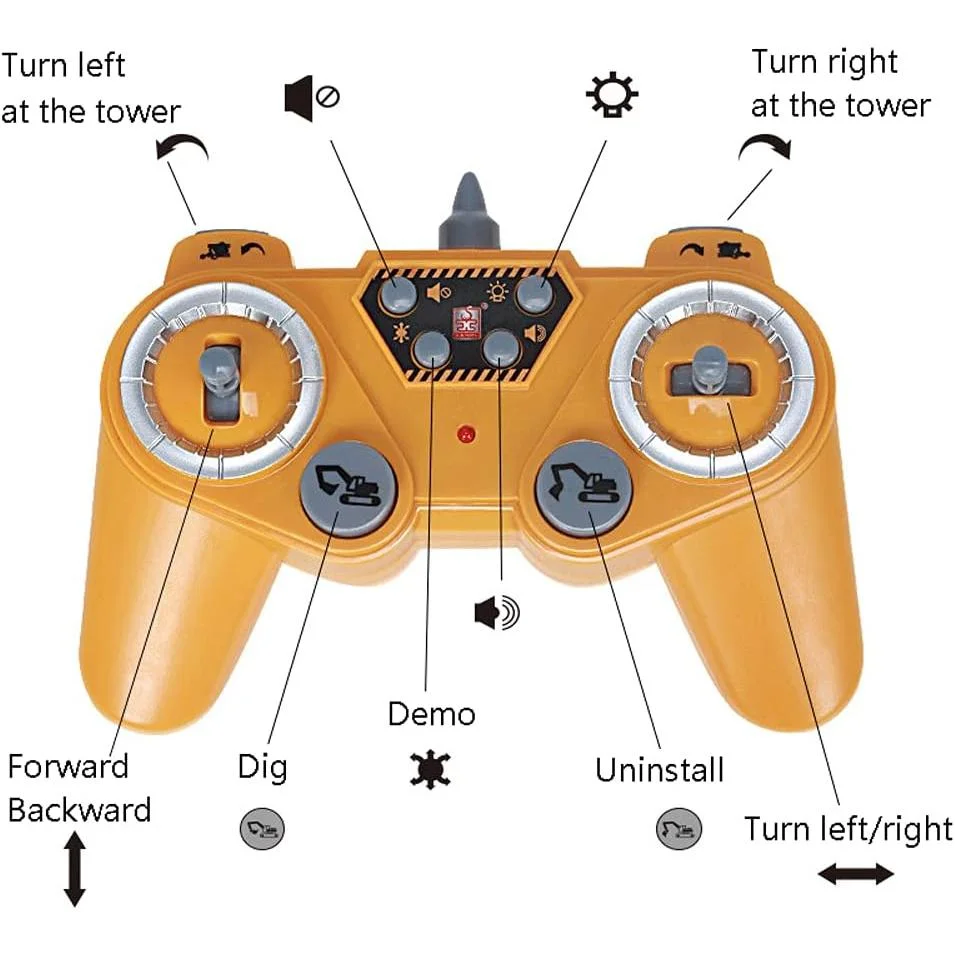 Turn left at the tower

Turn right at the tower

Demo

Forward Backward

Dig

Uninstall

Turn left/right