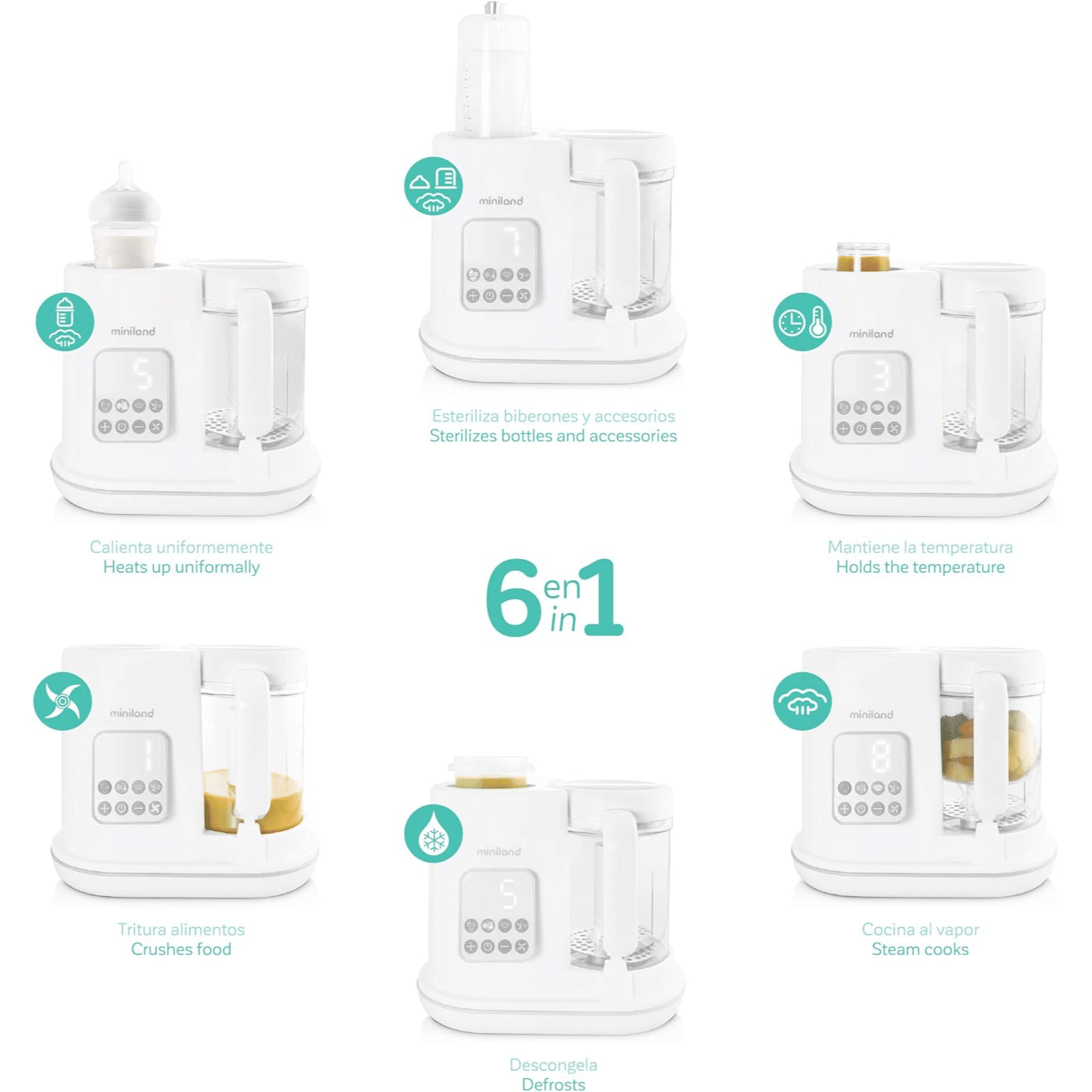 miniland

7

Esteriliza biberones y accesorios
Sterilizes bottles and accessories

miniland

5

Calienta uniformemente
Heats up uniformally

miniland

3

Mantiene la temperatura
Holds the temperature

6 en in 1

miniland

1

Tritura alimentos
Crushes food

miniland

5

Descongela
Defrosts

miniland

8

Cocina al vapor
Steam cooks